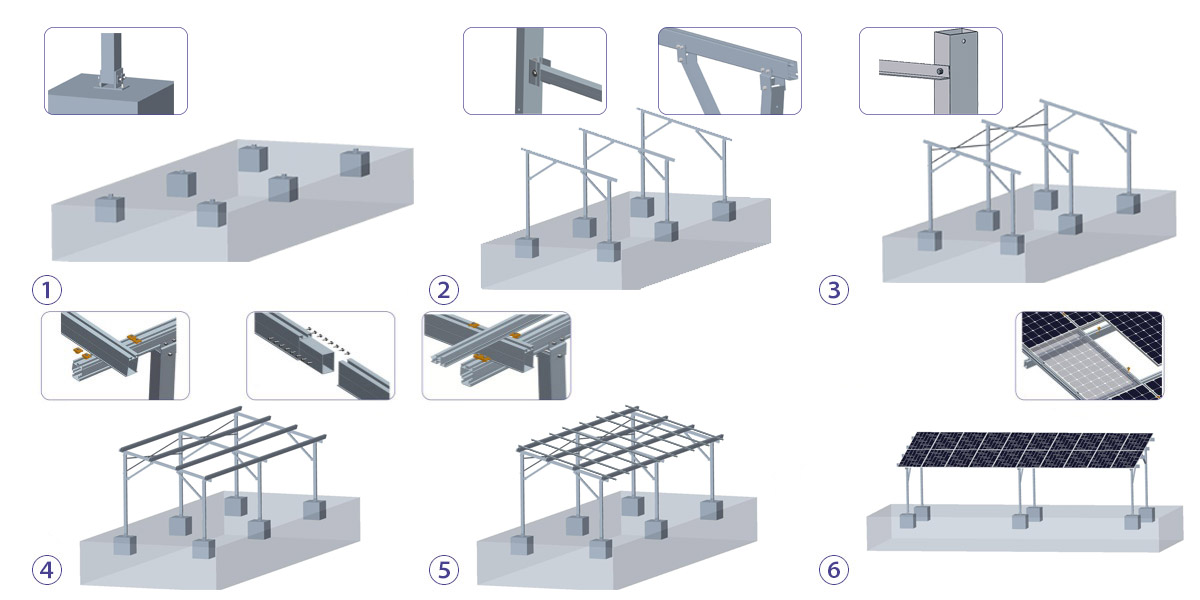 1

2

3

4

5

6