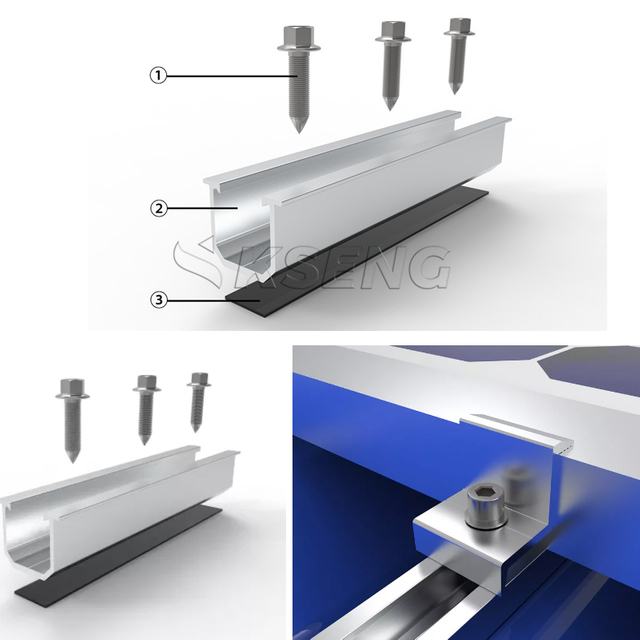 ①
②
③
KSENG